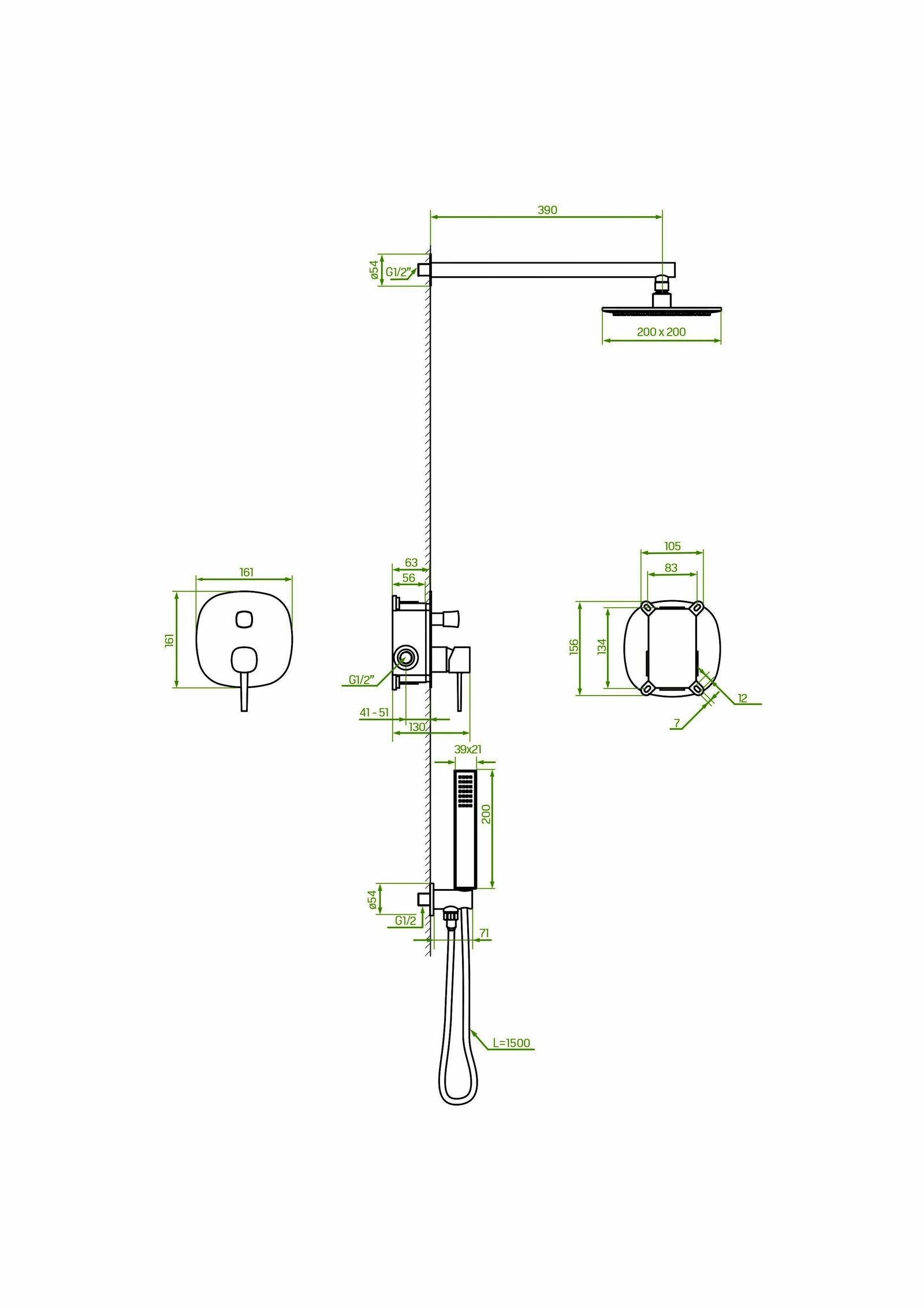 390
ø54
G1/2"
200 x 200
161
161
63
56
G1/2"
41 - 51
130
105
83
156
134
12
7
39x21
200
ø54
G1/2
71
L=1500