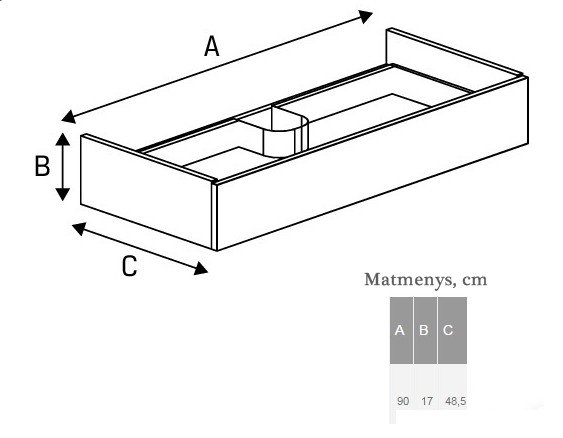 A

B

C

Matmenys, cm

| A | B | C |
|---|---|---|
| 90 | 17 | 48,5 |