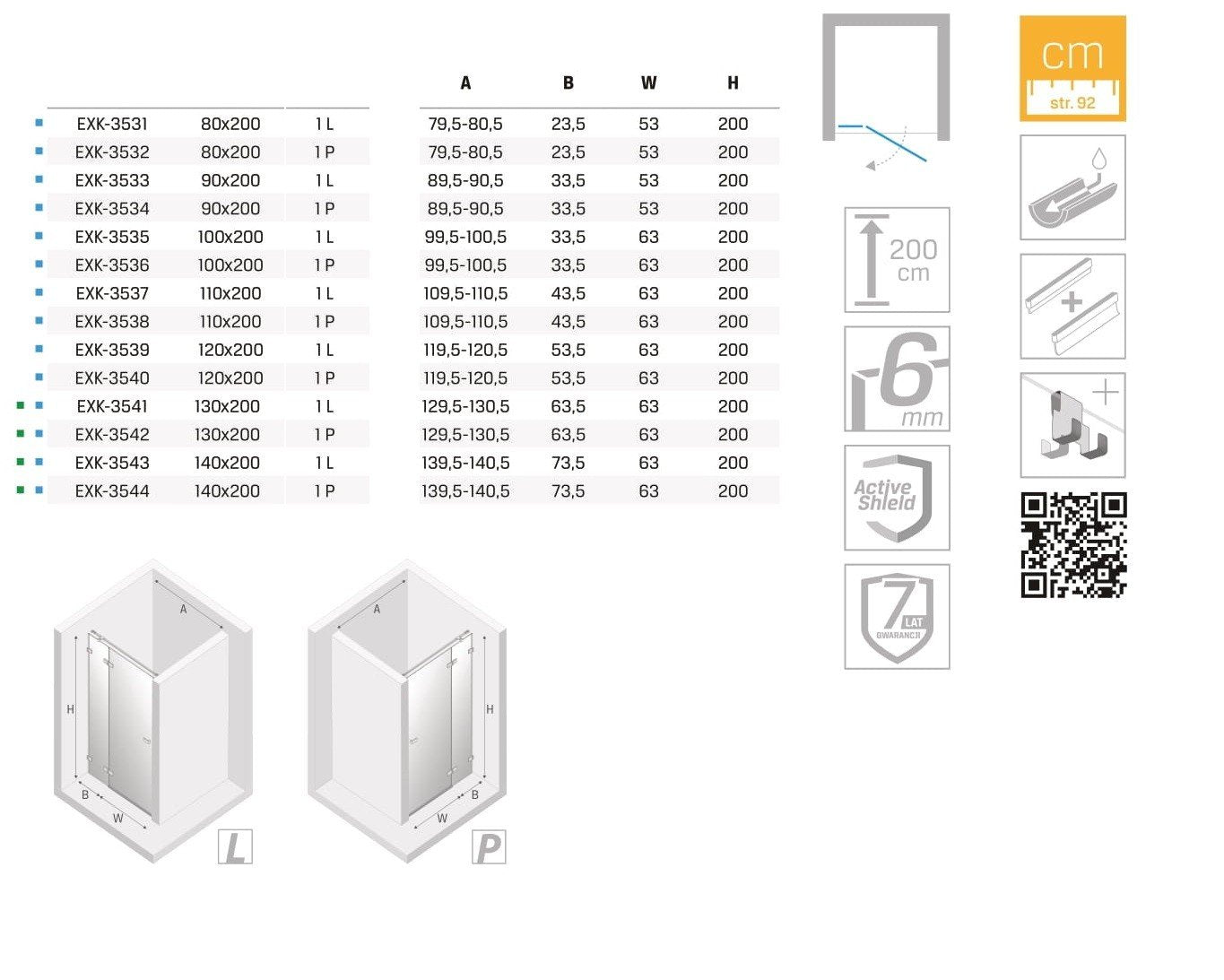 | | | | A | B | W | H |
|---|---|---|---|---|---|---|
| EXK-3531 | 80x200 | 1 L | 79,5-80,5 | 23,5 | 53 | 200 |
| EXK-3532 | 80x200 | 1 P | 79,5-80,5 | 23,5 | 53 | 200 |
| EXK-3533 | 90x200 | 1 L | 89,5-90,5 | 33,5 | 53 | 200 |
| EXK-3534 | 90x200 | 1 P | 89,5-90,5 | 33,5 | 53 | 200 |
| EXK-3535 | 100x200 | 1 L | 99,5-100,5 | 33,5 | 63 | 200 |
| EXK-3536 | 100x200 | 1 P | 99,5-100,5 | 33,5 | 63 | 200 |
| EXK-3537 | 110x200 | 1 L | 109,5-110,5 | 43,5 | 63 | 200 |
| EXK-3538 | 110x200 | 1 P | 109,5-110,5 | 43,5 | 63 | 200 |
| EXK-3539 | 120x200 | 1 L | 119,5-120,5 | 53,5 | 63 | 200 |
| EXK-3540 | 120x200 | 1 P | 119,5-120,5 | 53,5 | 63 | 200 |
| EXK-3541 | 130x200 | 1 L | 129,5-130,5 | 63,5 | 63 | 200 |
| EXK-3542 | 130x200 | 1 P | 129,5-130,5 | 63,5 | 63 | 200 |
| EXK-3543 | 140x200 | 1 L | 139,5-140,5 | 73,5 | 63 | 200 |
| EXK-3544 | 140x200 | 1 P | 139,5-140,5 | 73,5 | 63 | 200 |

cm
str. 92

200 cm

6 mm

Active Shield

7 LAT GWARANCJI

A
H
B
W
L

A
H
B
W
P