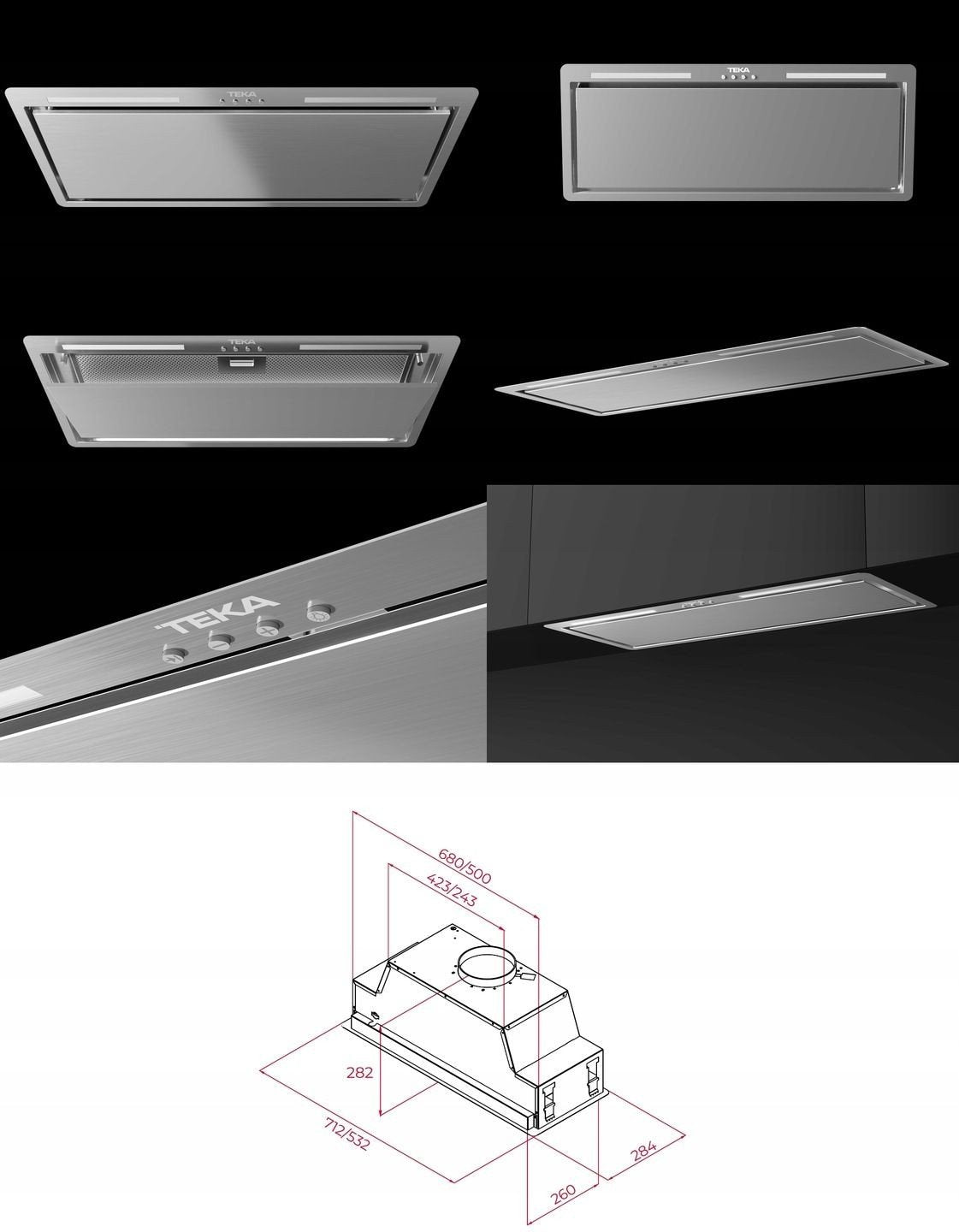 TEKA

TEKA

TEKA

TEKA

680/500
423/243
282
712/532
260
284